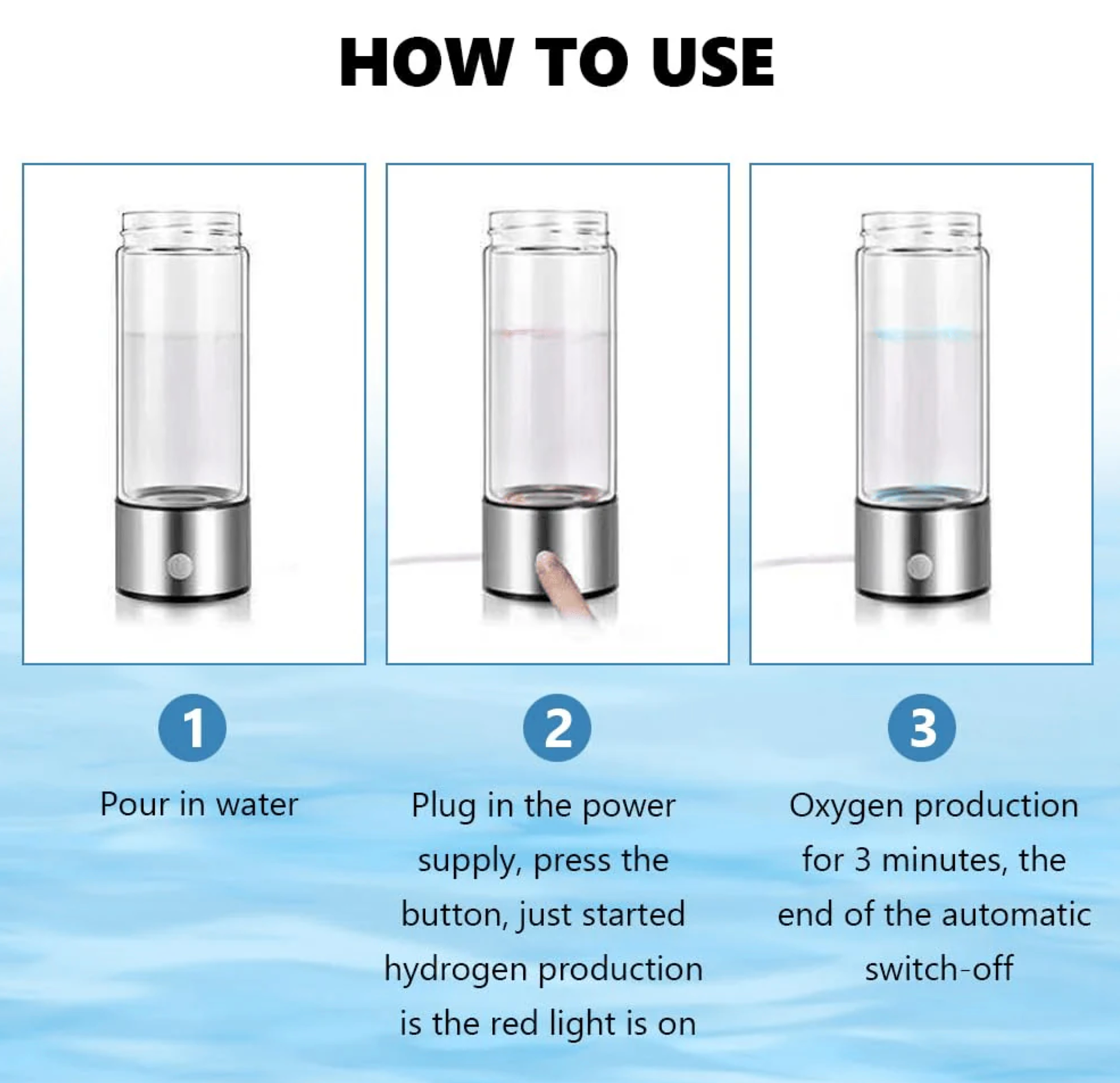 HOW TO USE

1

Pour in water

2

Plug in the power supply, press the button, just started hydrogen production is the red light is on

3

Oxygen production for 3 minutes, the end of the automatic switch-off