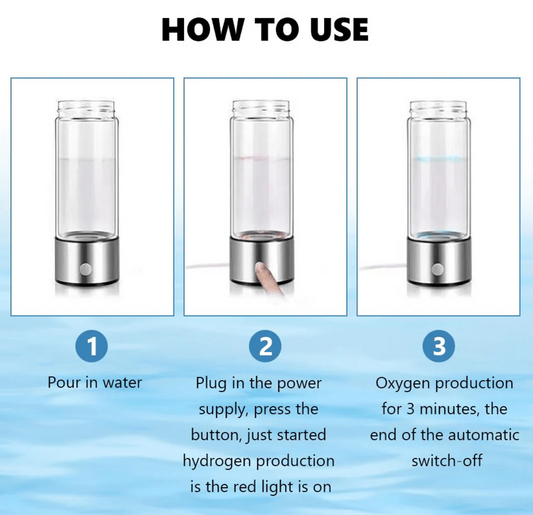 HOW TO USE

1

Pour in water

2

Plug in the power supply, press the button, just started hydrogen production is the red light is on

3

Oxygen production for 3 minutes, the end of the automatic switch-off